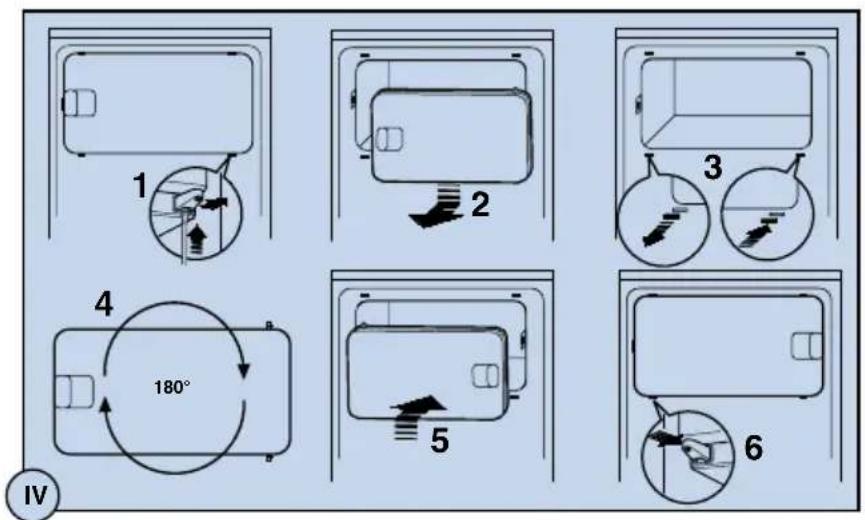 1
2
3
4
180°
5
6
IV