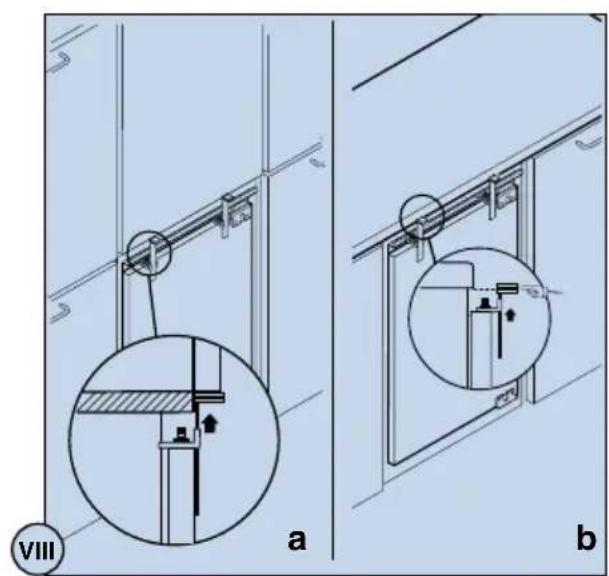 VIII

a

b