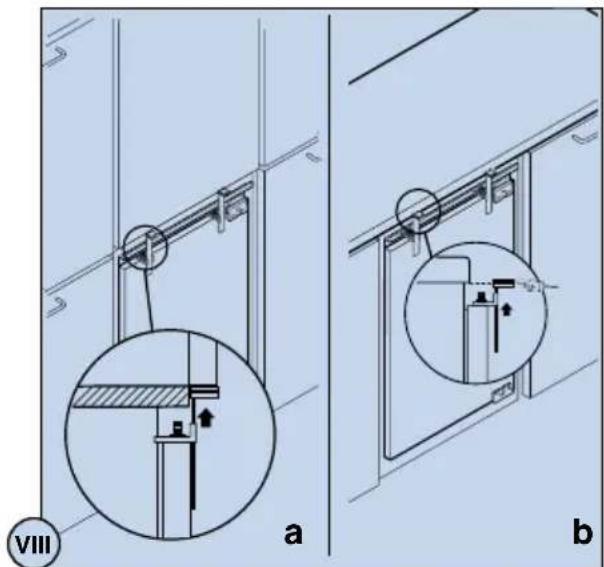 VIII
a
b