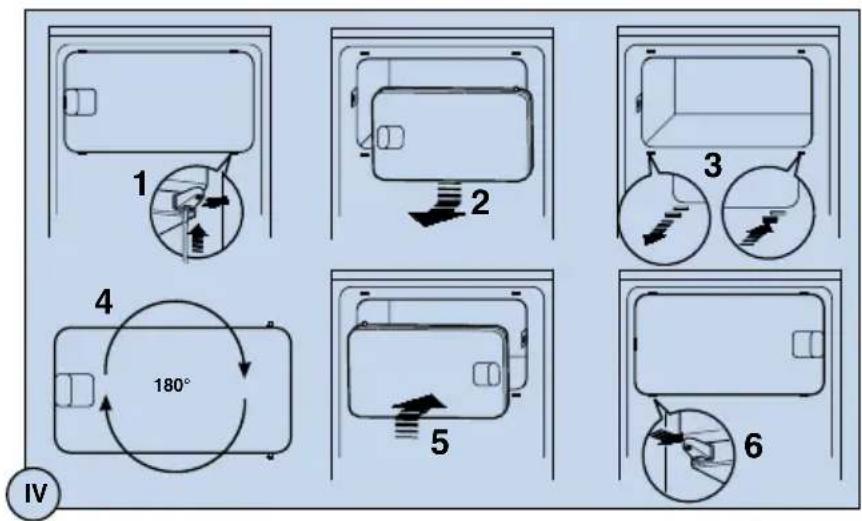 1
2
3
4
180°
5
6
IV