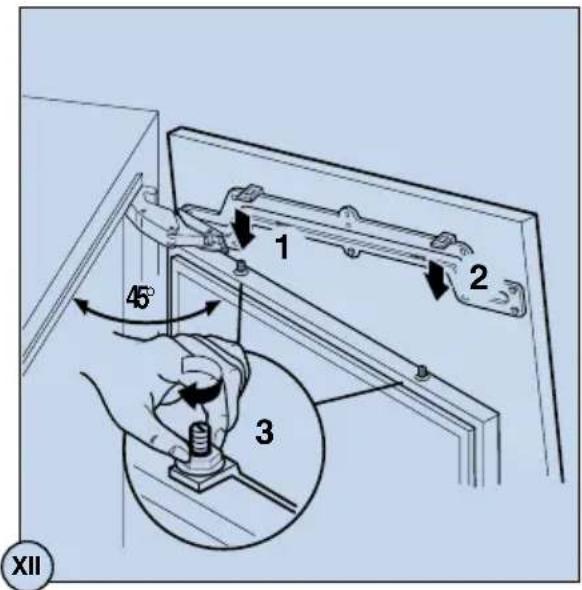 1
2
45°
3
XII