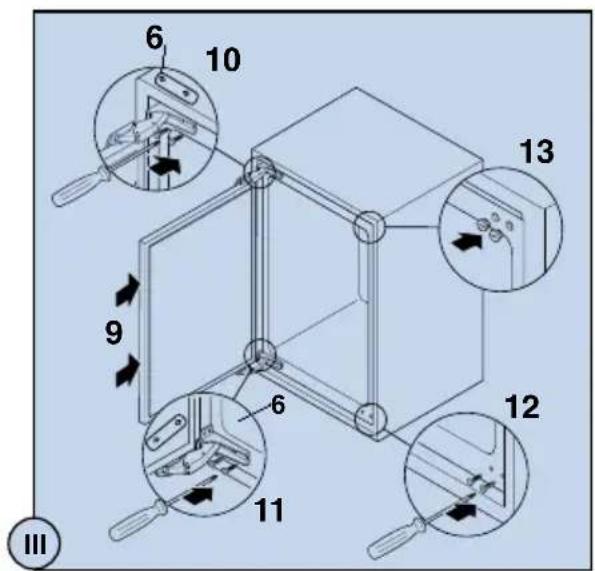 6
10
13
9
6
12
11
III