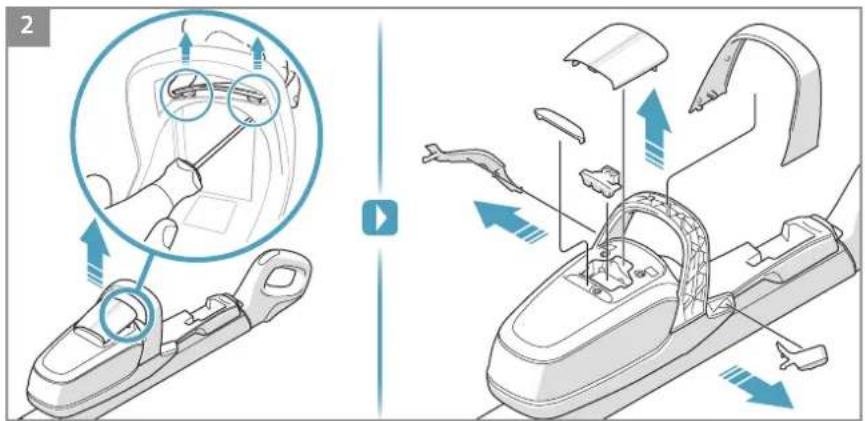 2