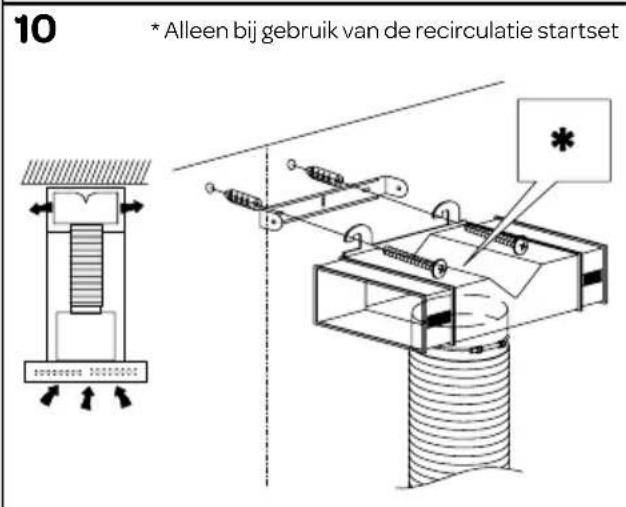 10

* Alleen bij gebruik van de recirculatie startset

*