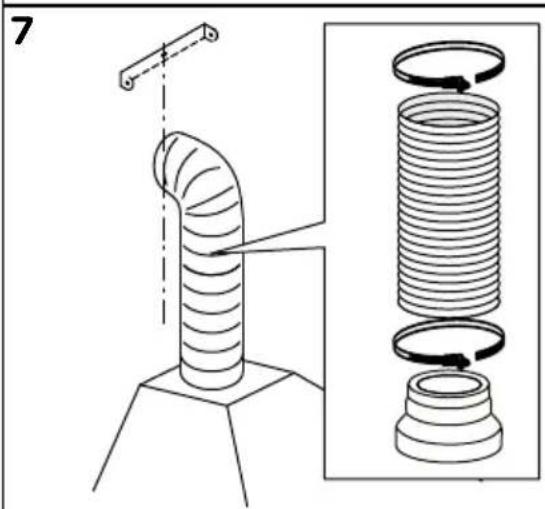 7