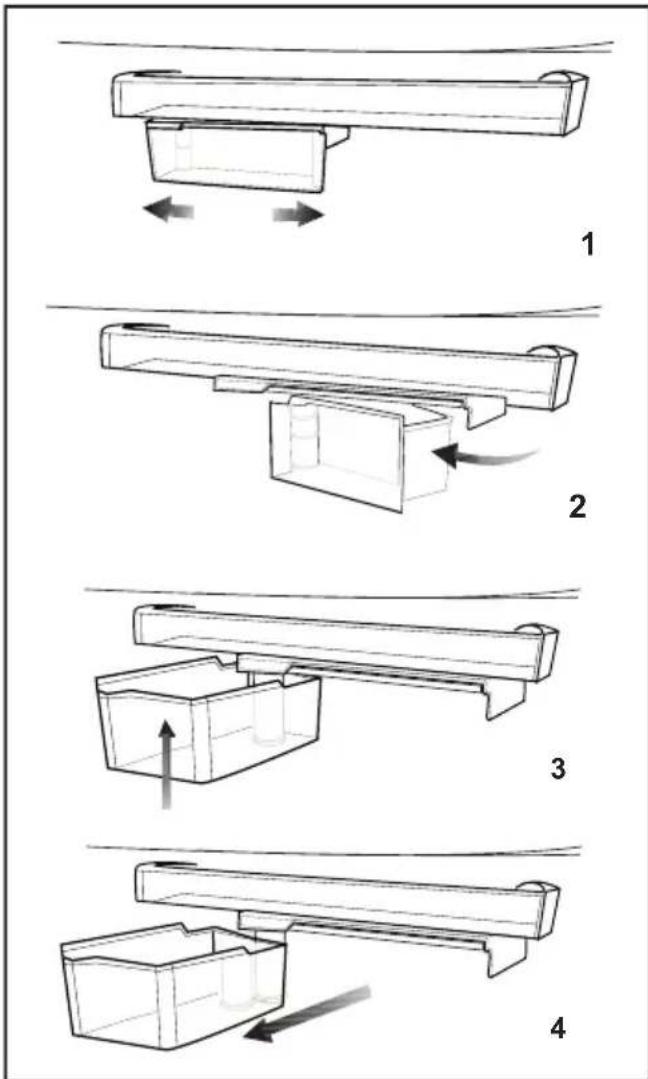 1

2

3

4