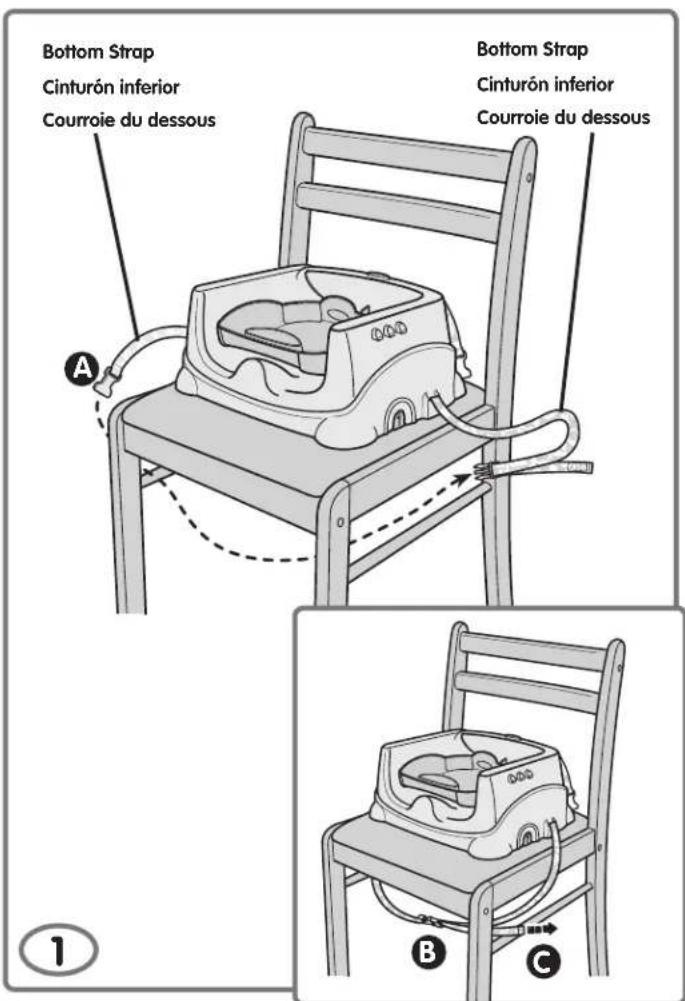 Bottom Strap
Cinturón inferior
Courroie du dessous

Bottom Strap
Cinturón inferior
Courroie du dessous

A

B

C

1