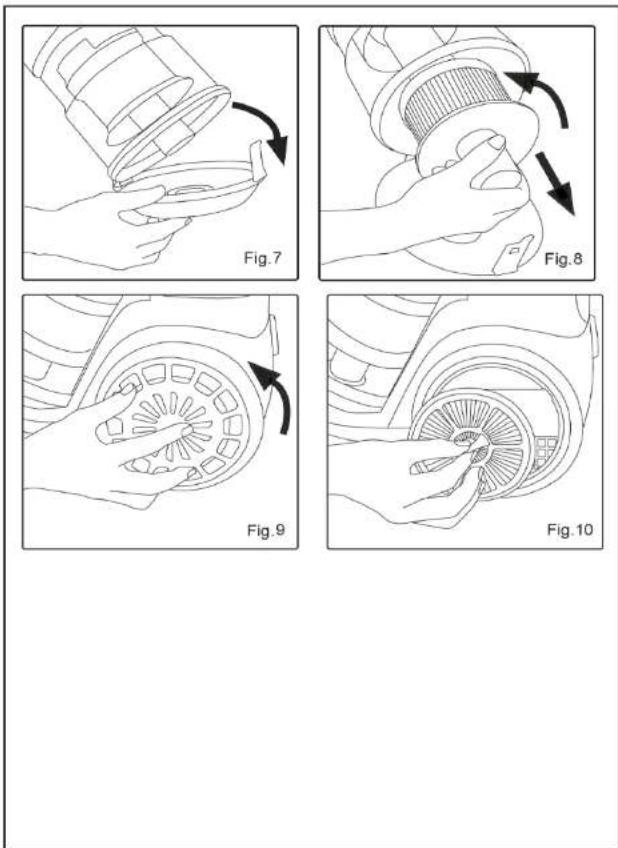 Fig.7

Fig.8

Fig.9

Fig.10