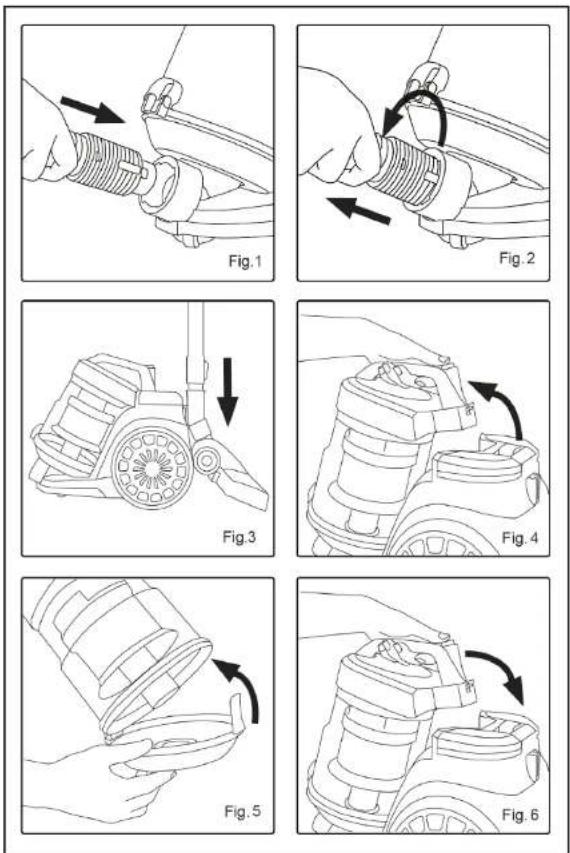 Fig.1

Fig. 2

Fig.3

Fig. 4

Fig. 5

Fig. 6