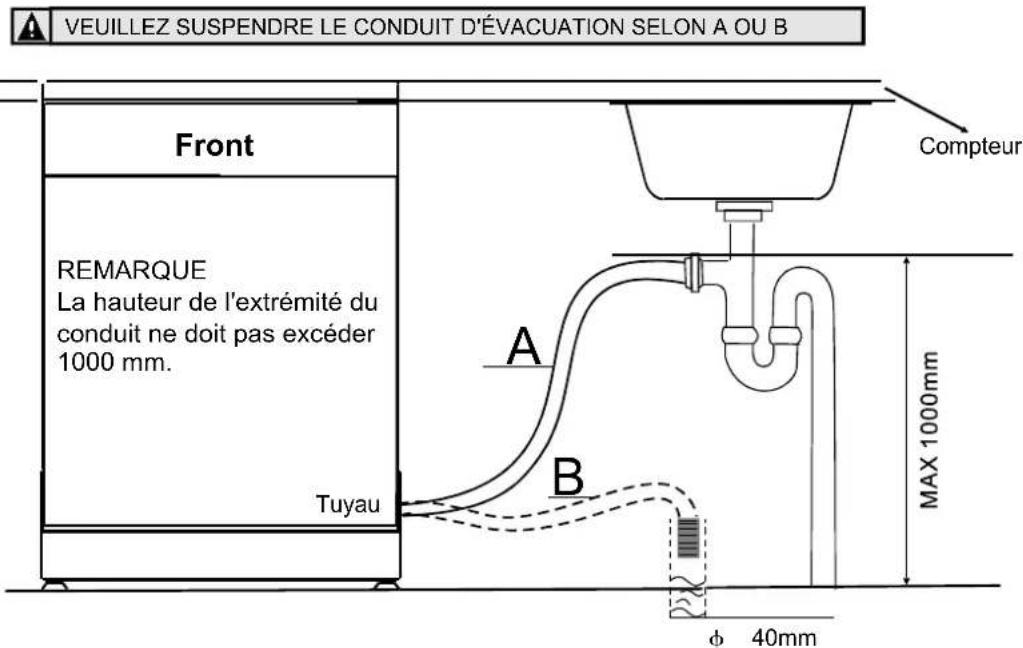 VEUILLEZ SUSPENDRE LE CONDUIT D'ÉVACUATION SELON A OU B

Front

Compteur

REMARQUE
La hauteur de l'extrémité du conduit ne doit pas excéder 1000 mm.

A

B

Tuyau

MAX 1000mm

$\phi$ 40mm