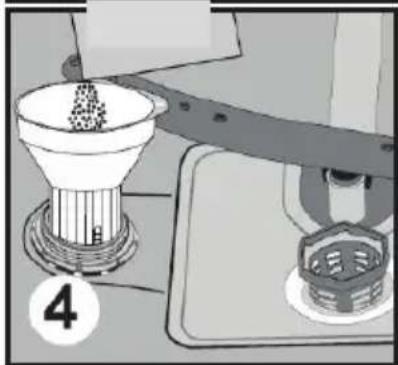 4