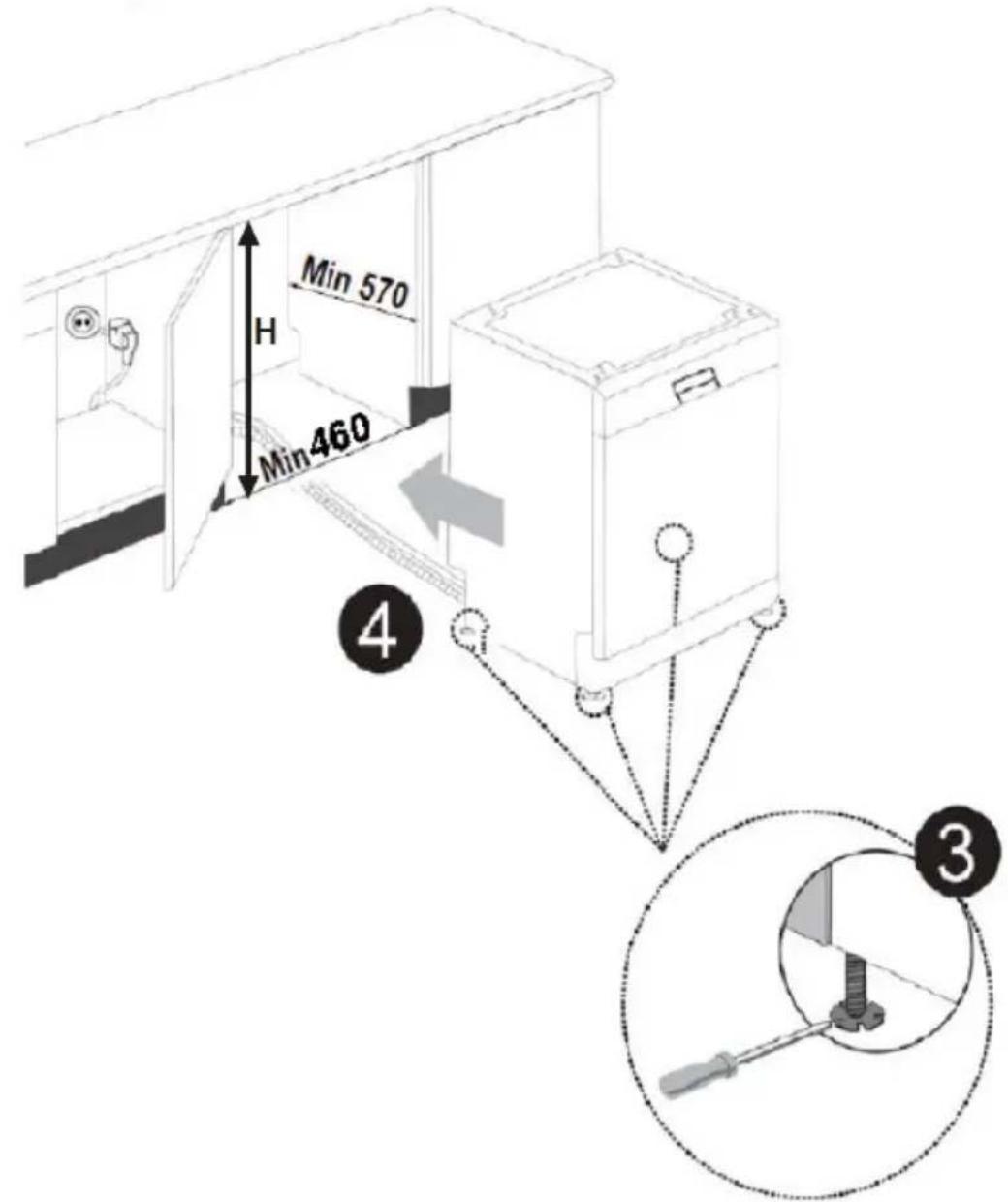 Min 570
H
Min 460
4
3