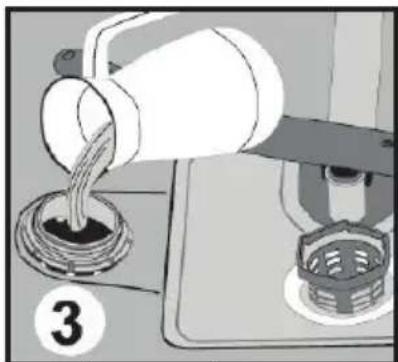 3