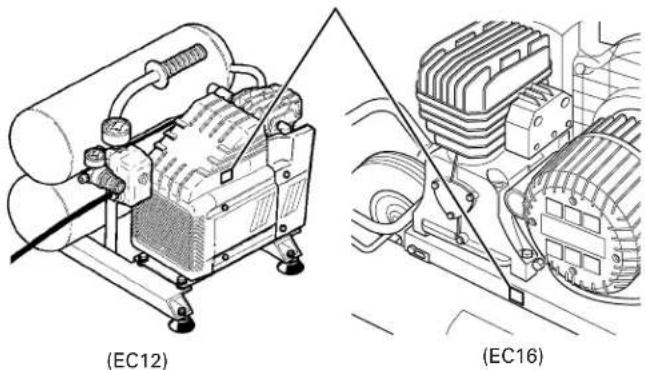 (EC12)

(EC16)