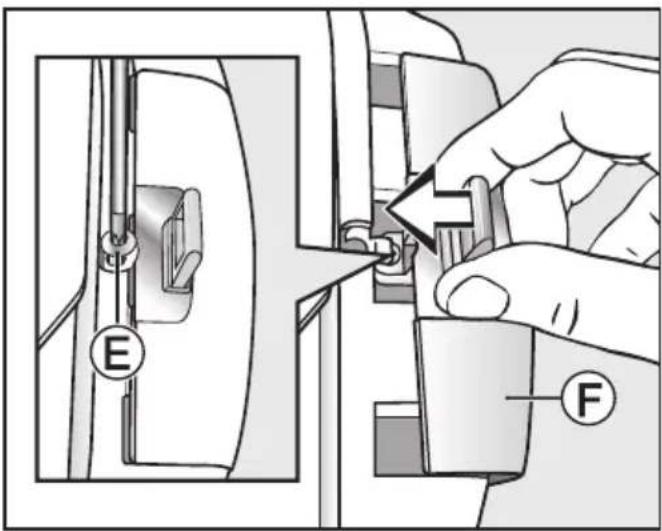 E

F