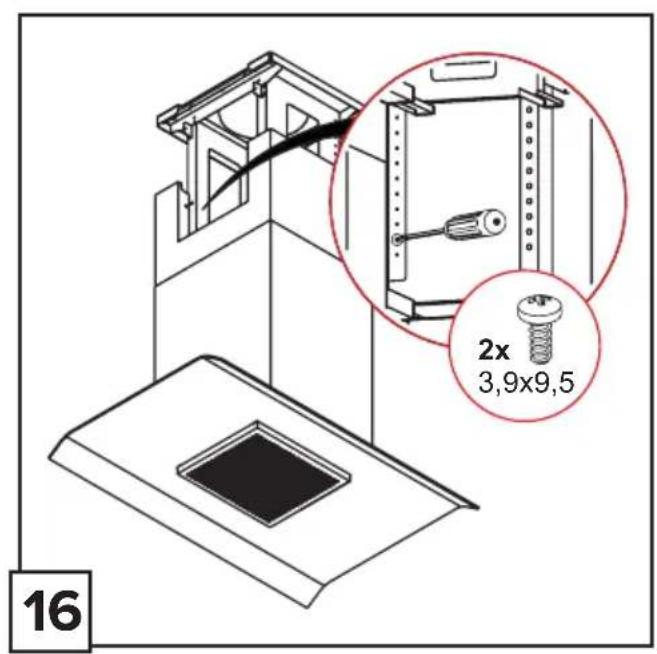 2x
3,9x9,5

16