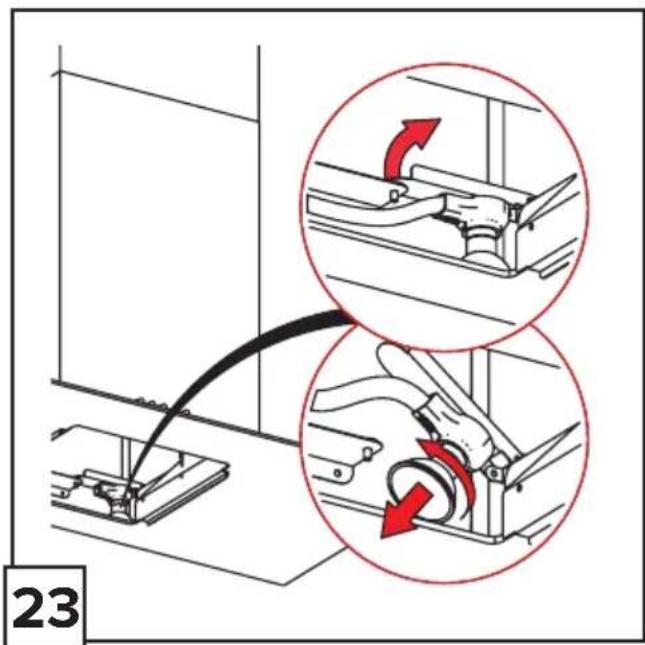 23