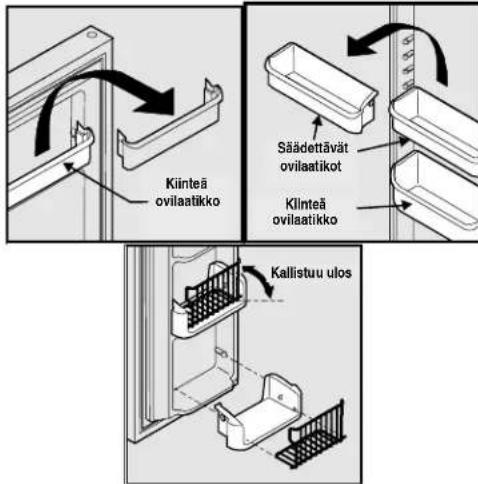 Kiinteä ovilaatikko

Säädettävät ovilaatikot

Kiinteä ovilaatikko

Kallistuu ulos