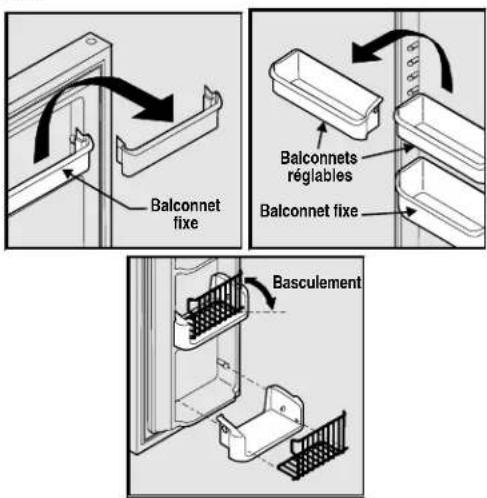 Balconnet fixe

Balconnets réglables

Balconnet fixe

Basculement