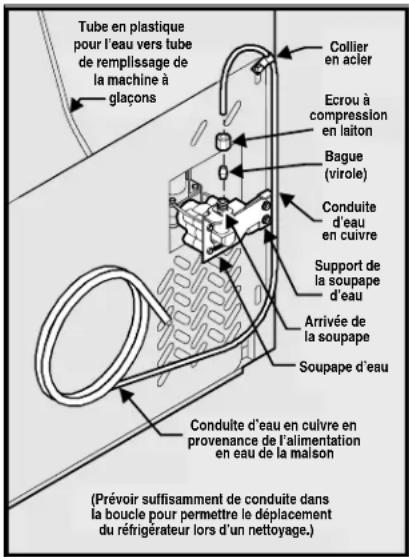 Tube en plastique pour l'eau vers tube de remplissage de la machine à glaçons

Collier en acier

Ecrou à compression en laiton

Bague (virole)

Conduite d'eau en cuivre

Support de la soupape d'eau

Arrivée de la soupape

Soupape d'eau

Conduite d'eau en cuivre en provenance de l'alimentation en eau de la maison

(Prévoir suffisamment de conduite dans la boucle pour permettre le déplacement du réfrigérateur lors d'un nettoyage.)