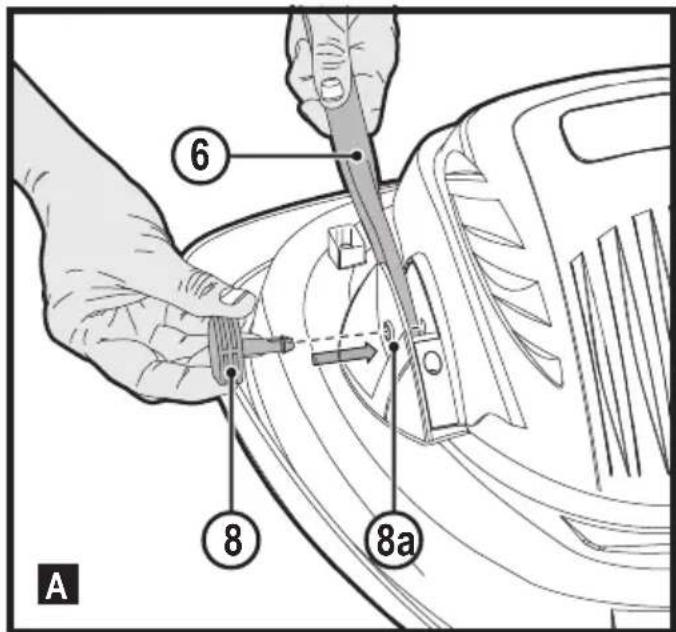 6

8

8a

A