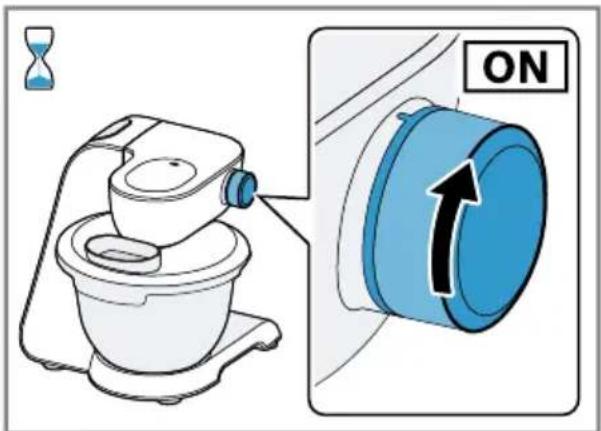 ON