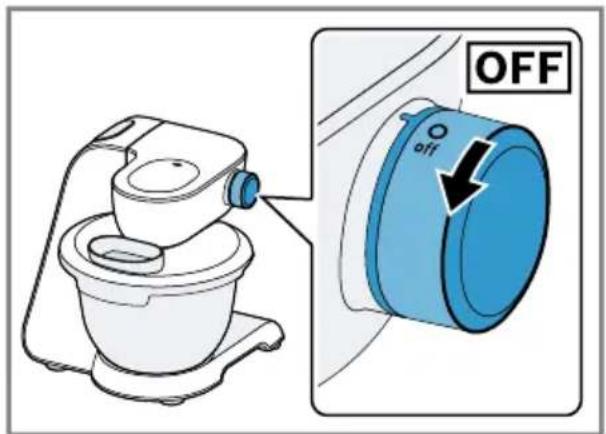 OFF

O
off