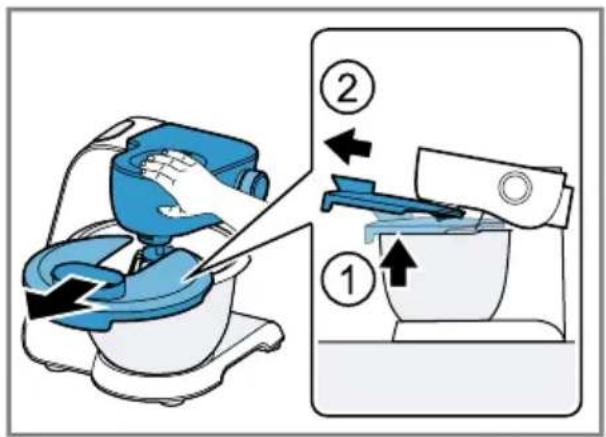 2

1