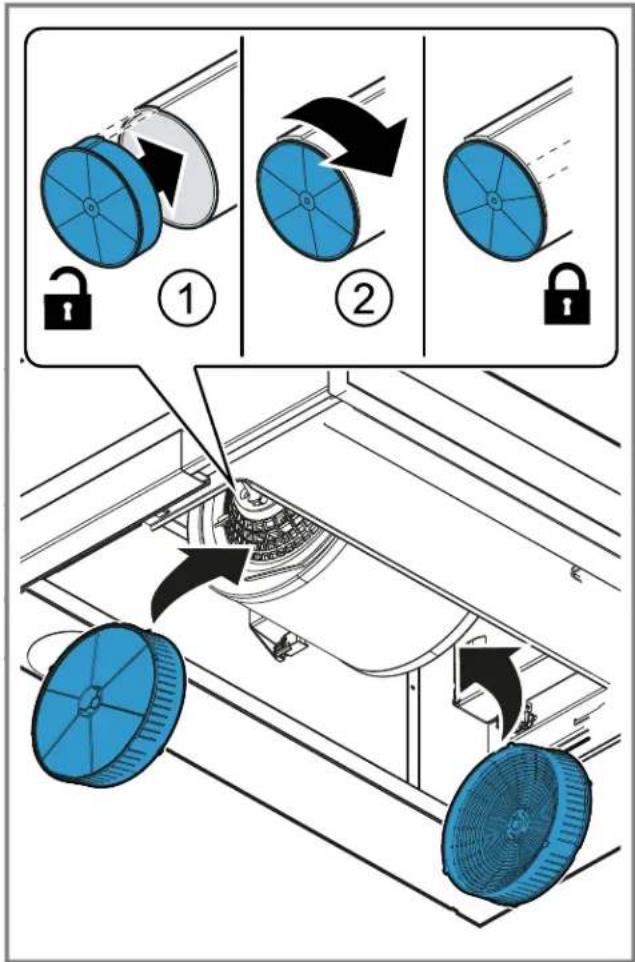 1
2