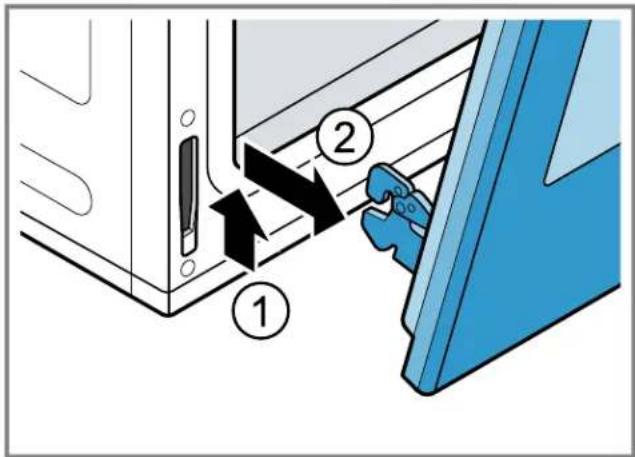 2
1