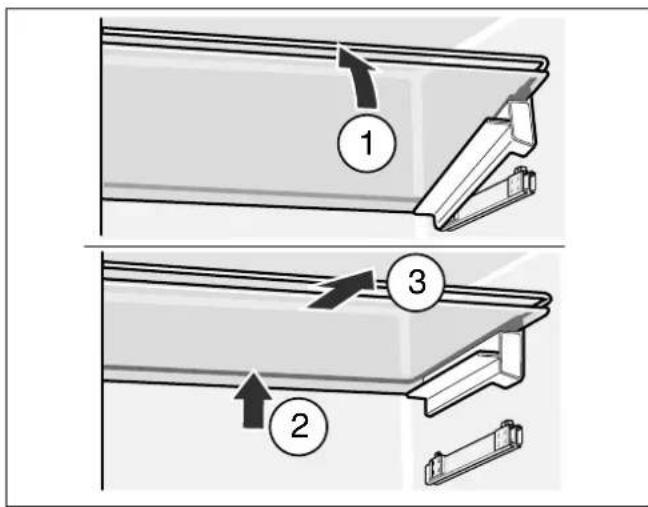 1

3

2