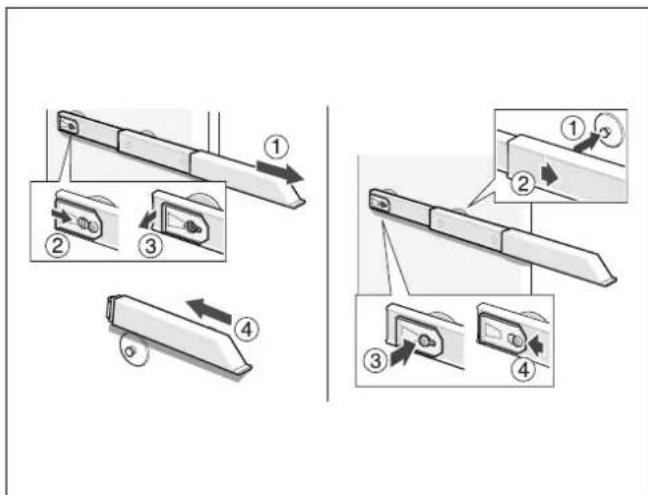 1
2
3
4
1
2
3
4