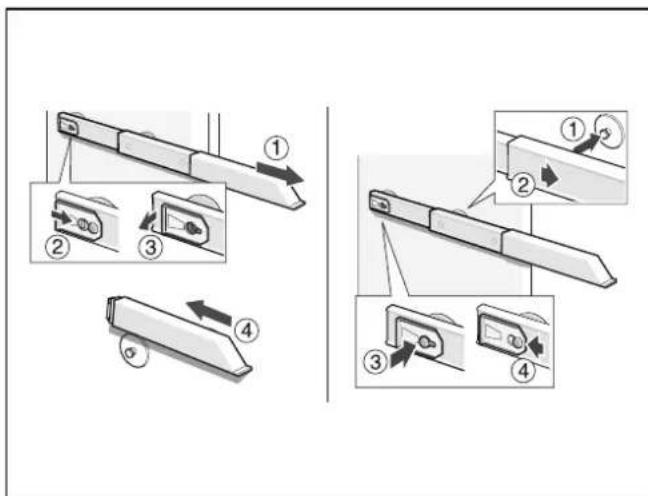 ①
②
③
④
①
②
③
④