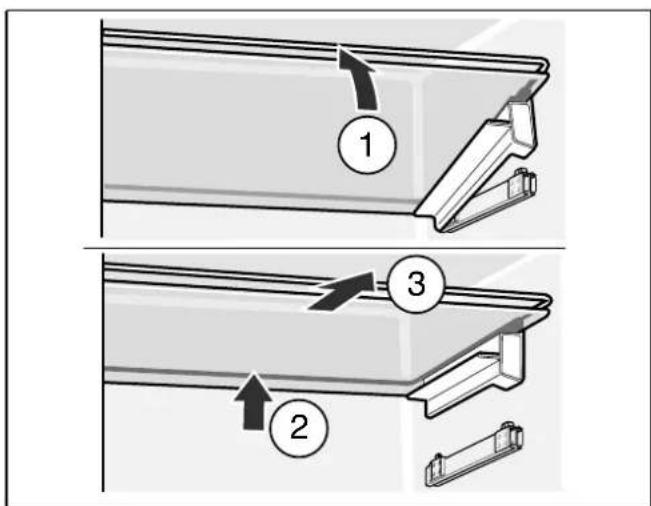 1

3

2