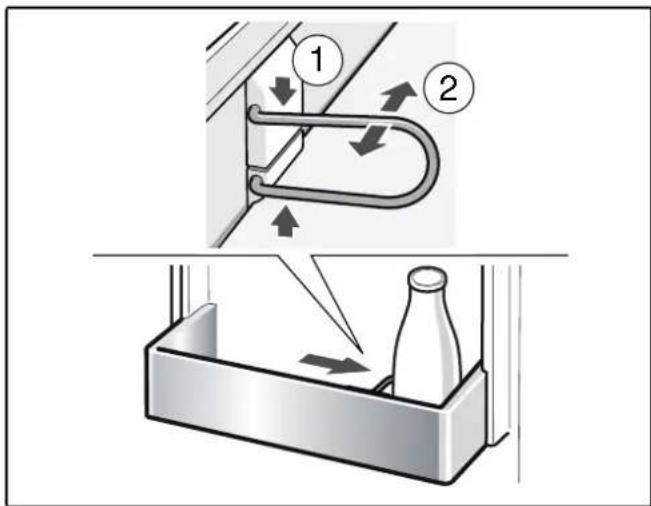 1
2