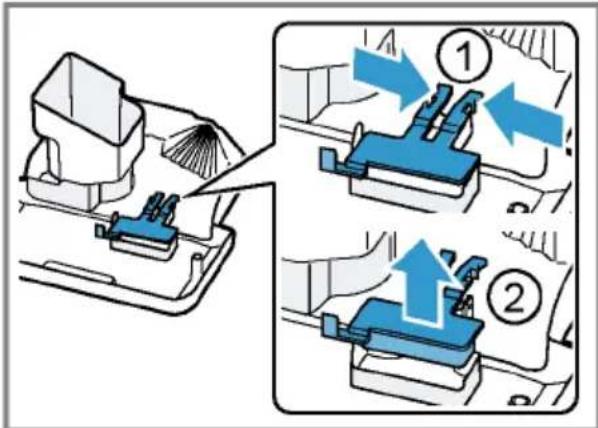 1

2