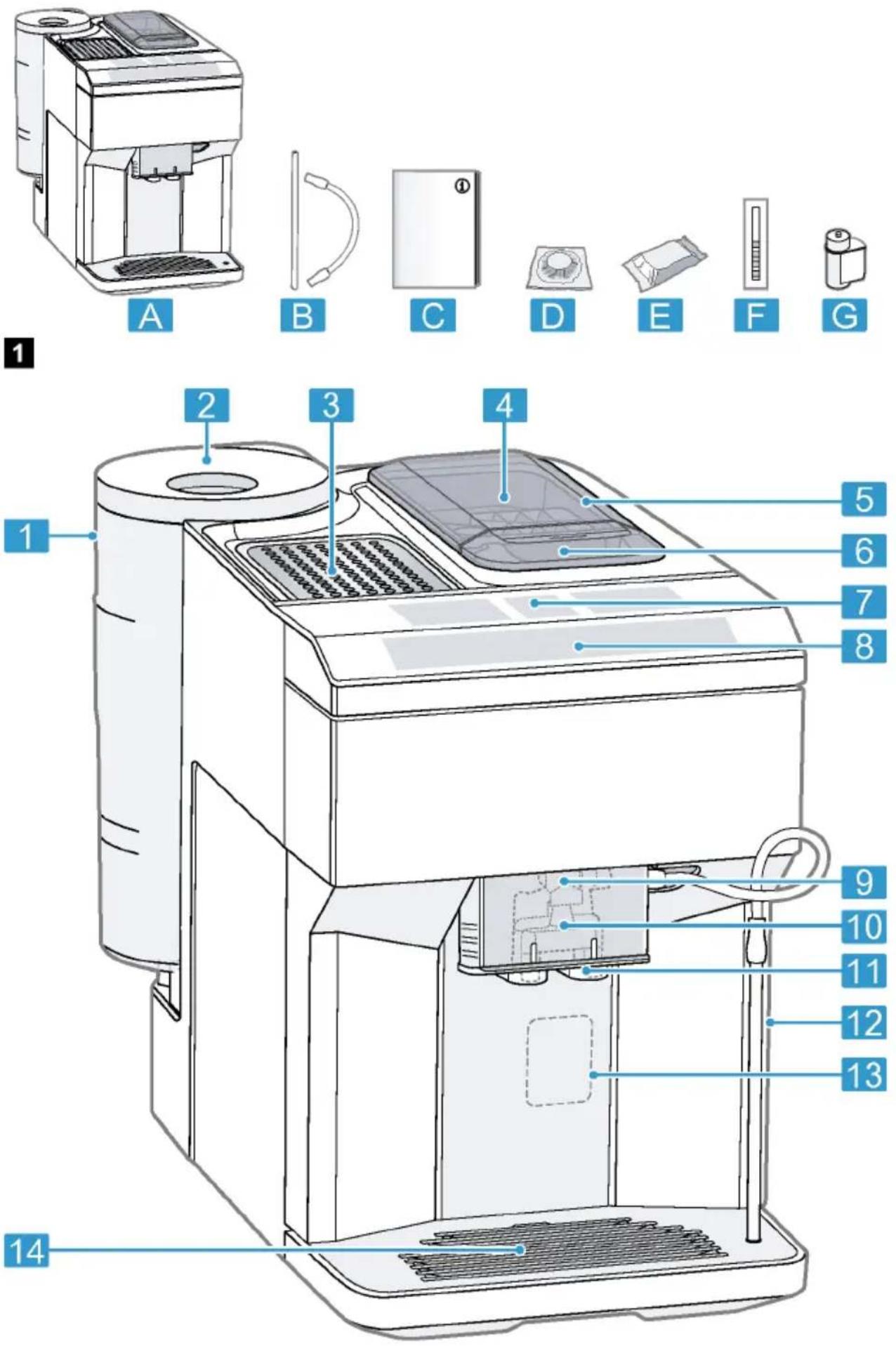 A B C D E F G

1

2
3
4
1
5
6
7
8
9
10
11
12
13
14