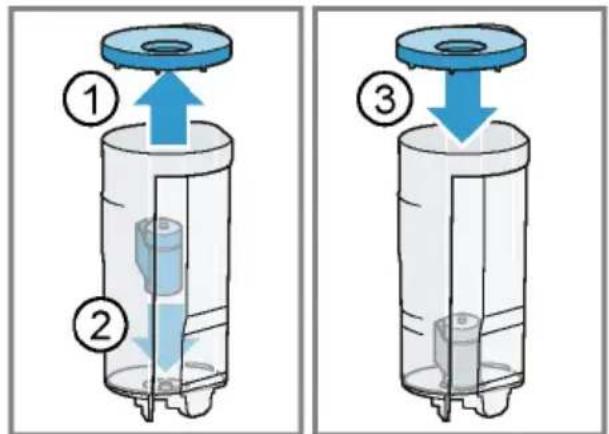 1
2
3