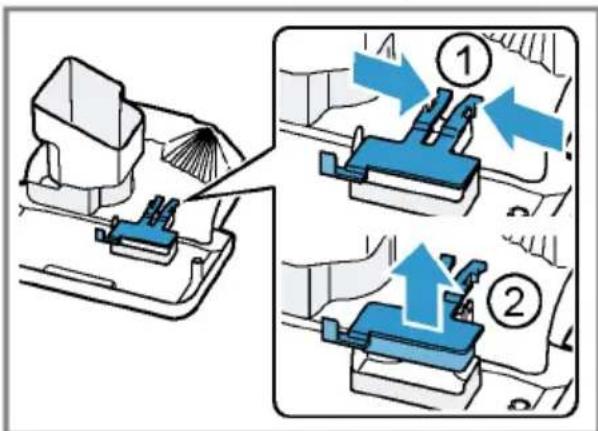 1

2