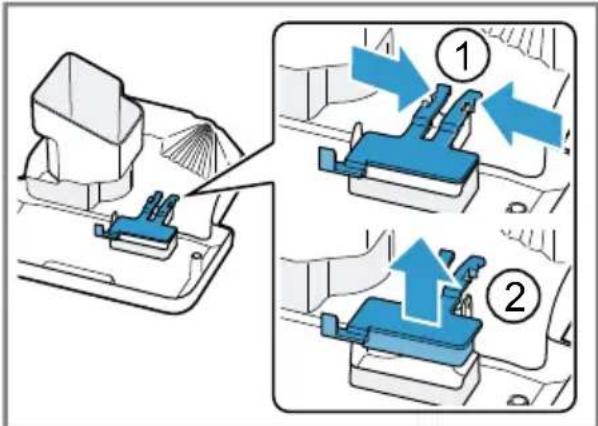 1

2