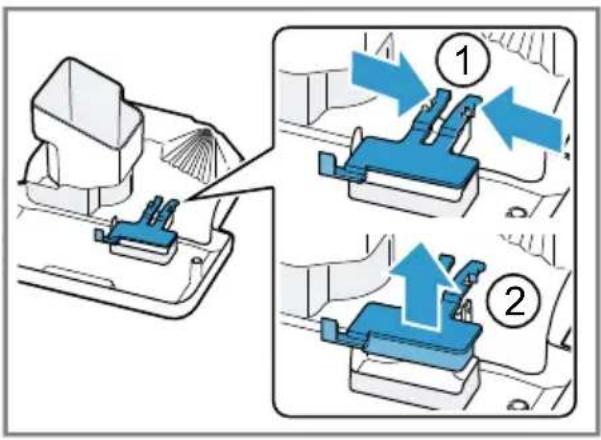 1

2