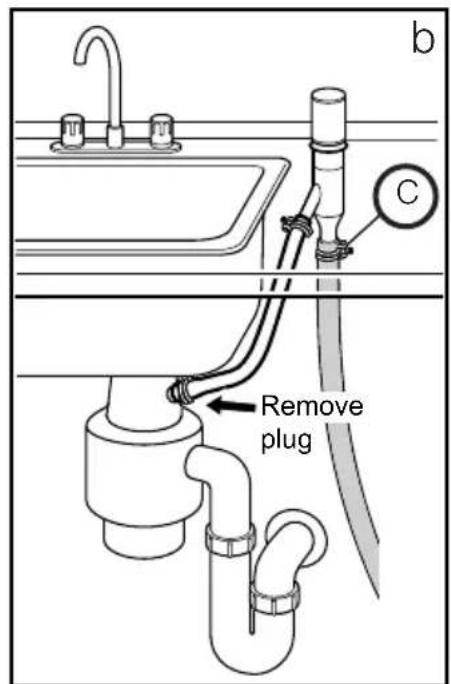 b

C

Remove plug