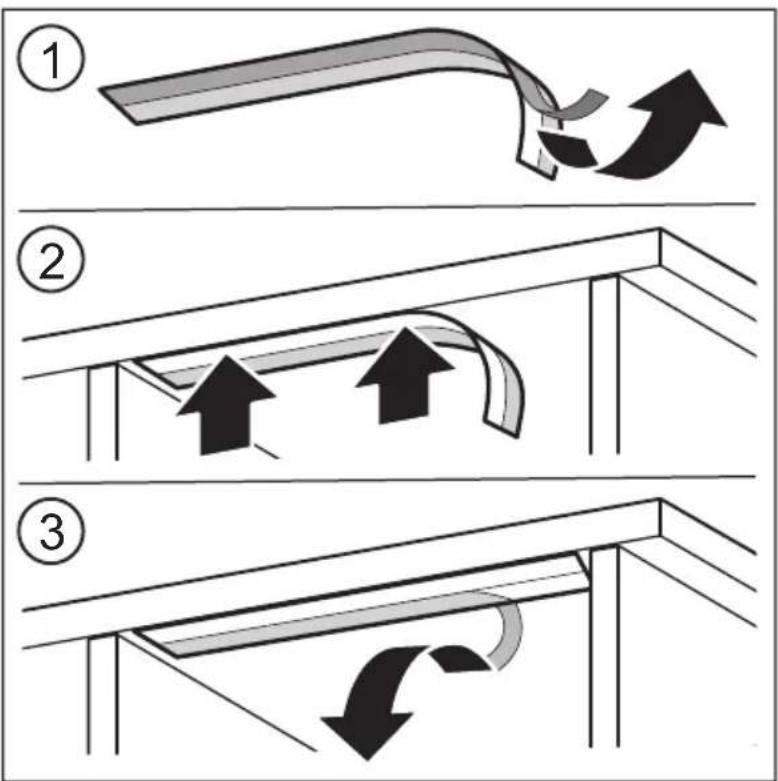 1

2

3