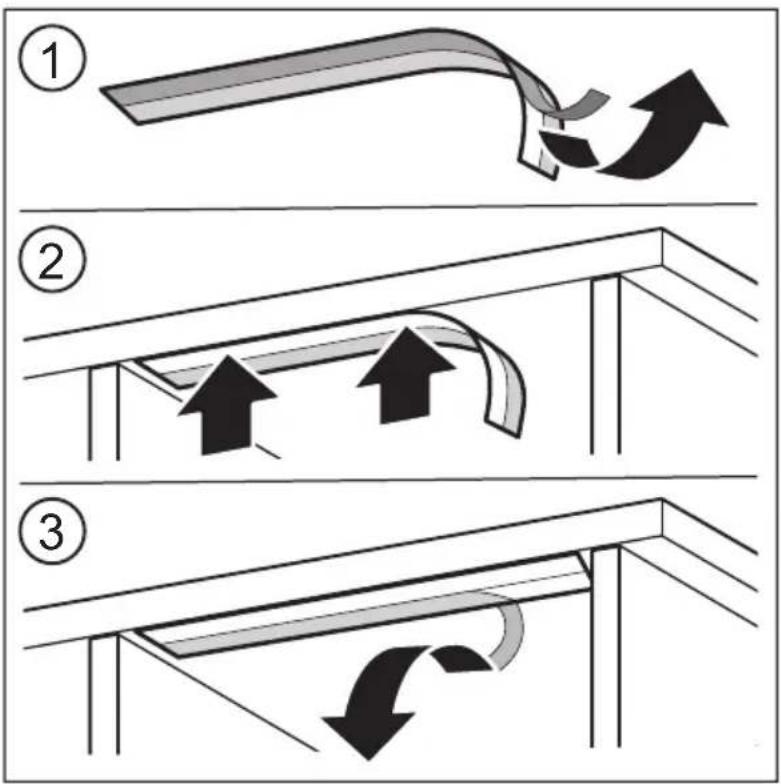 1

2

3