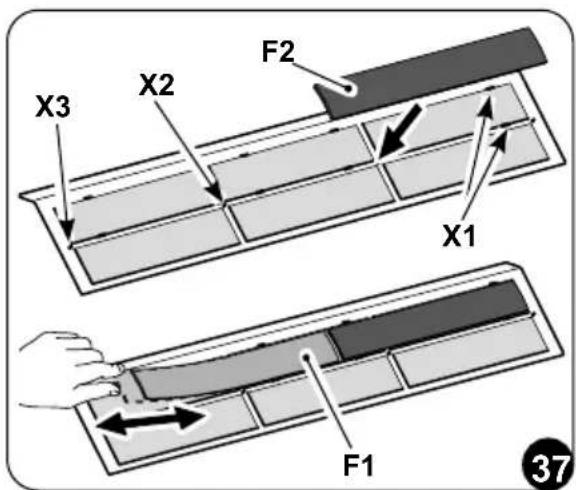 F2
X2
X3
X1
F1
37