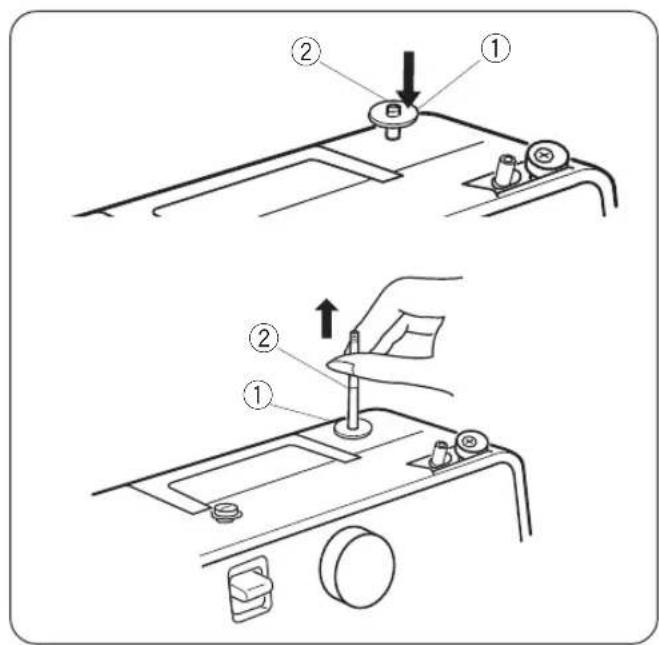 ② ①

②
①