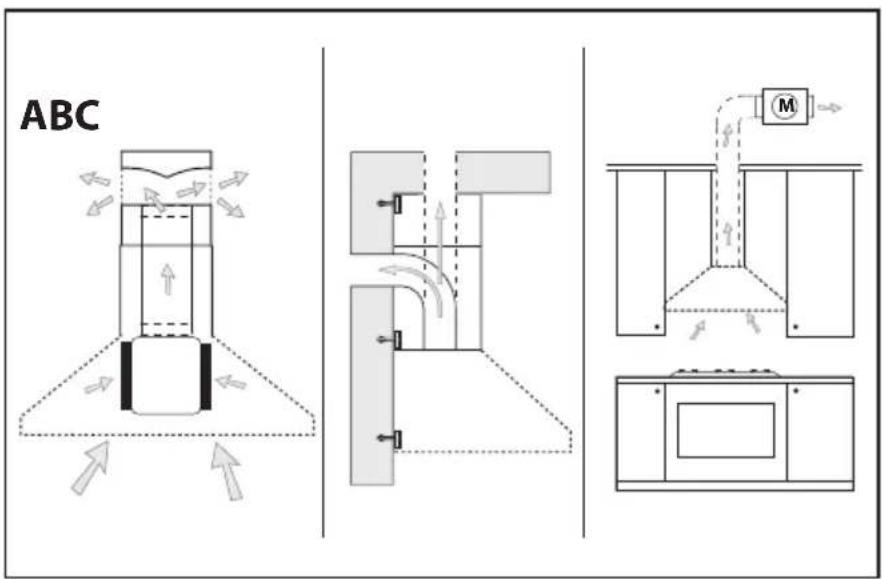 ABC

M