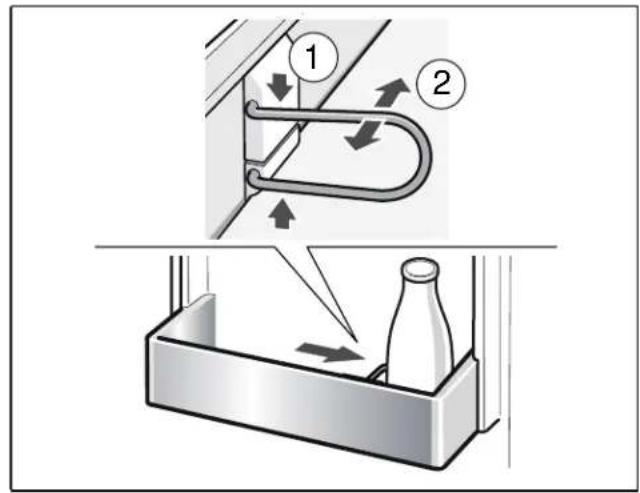 1
2