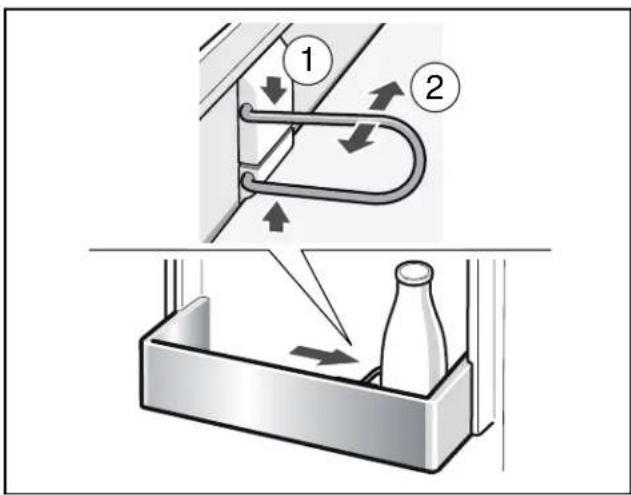 1
2