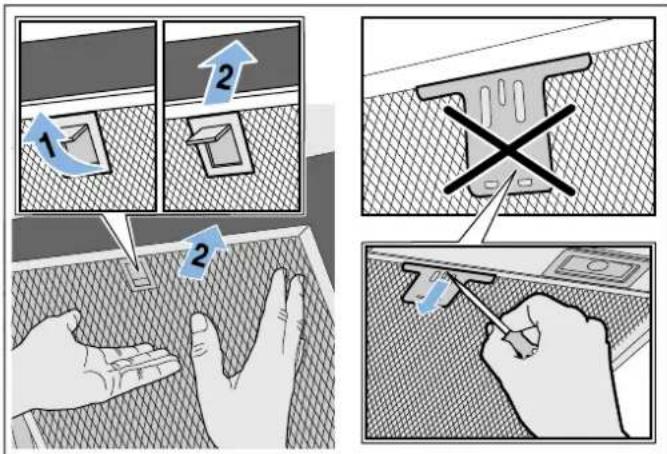 1
2
2